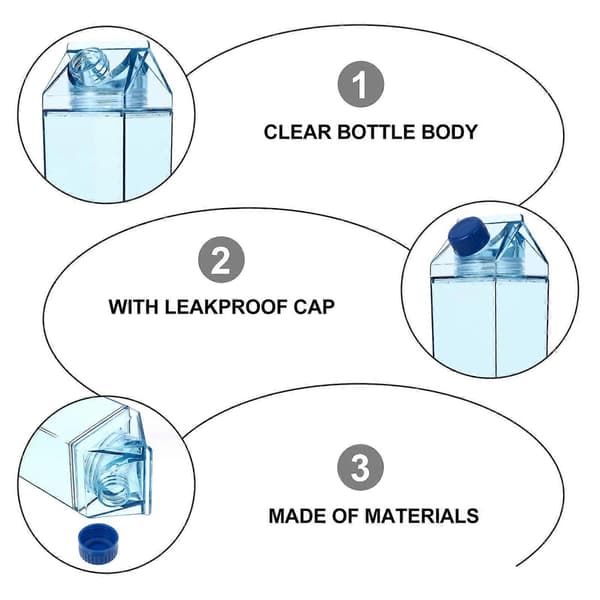 1

CLEAR BOTTLE BODY

2

WITH LEAKPROOF CAP

3

MADE OF MATERIALS