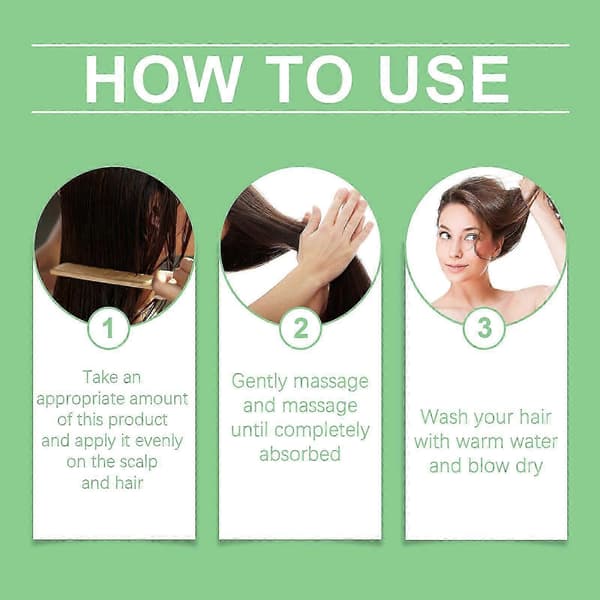 HOW TO USE

1

Take an appropriate amount of this product and apply it evenly on the scalp and hair

2

Gently massage and massage until completely absorbed

3

Wash your hair with warm water and blow dry