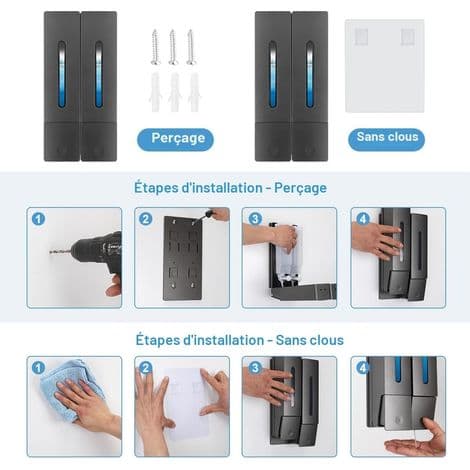 Perçage

Sans clous

Étapes d'installation - Perçage

1

2

3

4

Étapes d'installation - Sans clous

1

2

3

4