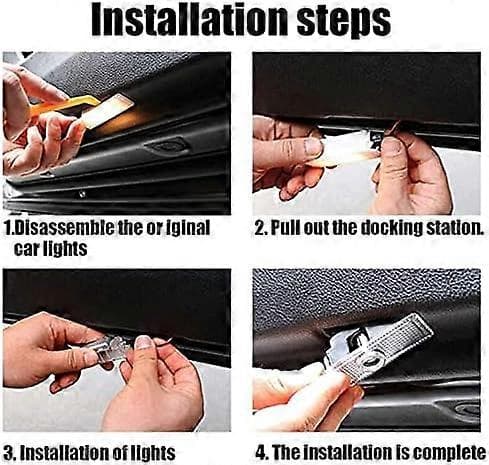 Installation steps

1.Disassemble the or iginal car lights

2. Pull out the docking station.

3. Installation of lights

4. The installation is complete