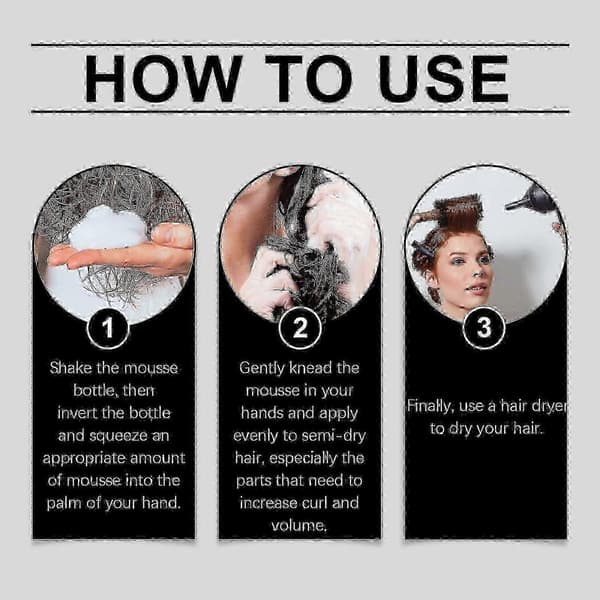 HOW TO USE

1

Shake the mousse bottle, then invert the bottle and squeeze an appropriate amount of mousse into the palm of your hand.

2

Gently knead the mousse in your hands and apply evenly to semi-dry hair, especially the parts that need to increase curl and volume.

3

Finally, use a hair dryer to dry your hair.