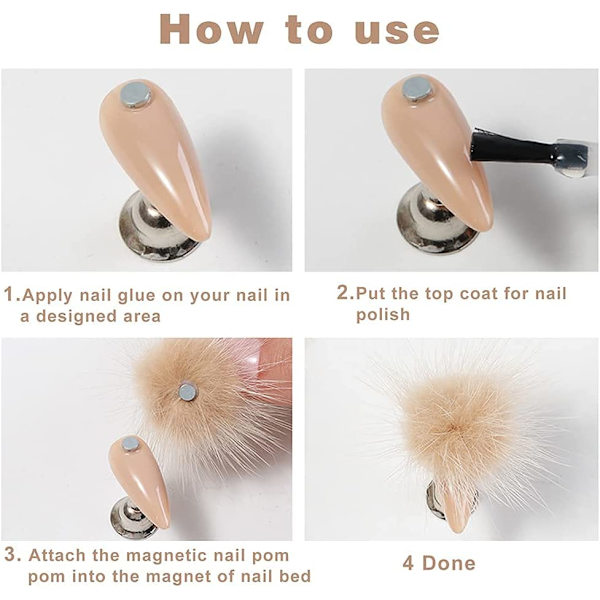 How to use

1.Apply nail glue on your nail in a designed area

2.Put the top coat for nail polish

3. Attach the magnetic nail pom pom into the magnet of nail bed

4 Done