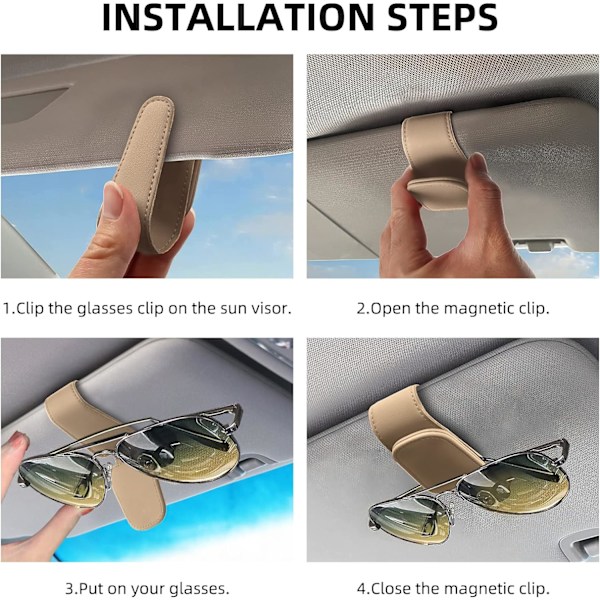 INSTALLATION STEPS

1.Clip the glasses clip on the sun visor.

2.Open the magnetic clip.

3.Put on your glasses.

4.Close the magnetic clip.