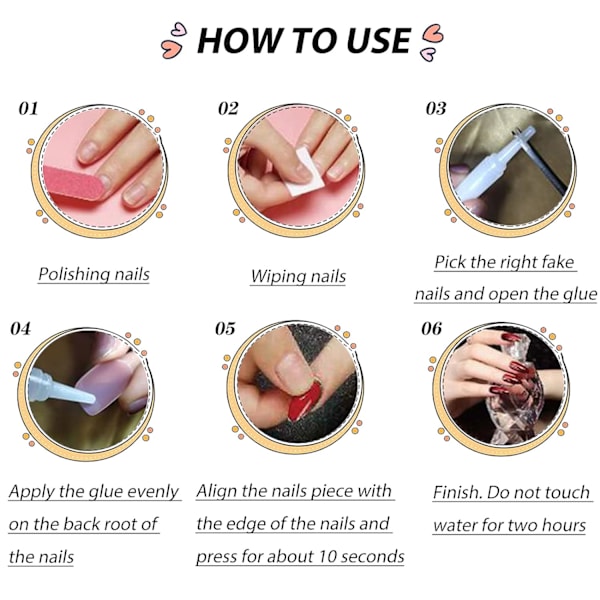 HOW TO USE

01

Polishing nails

02

Wiping nails

03

Pick the right fake nails and open the glue

04

Apply the glue evenly on the back root of the nails

05

Align the nails piece with the edge of the nails and press for about 10 seconds

06

Finish. Do not touch water for two hours