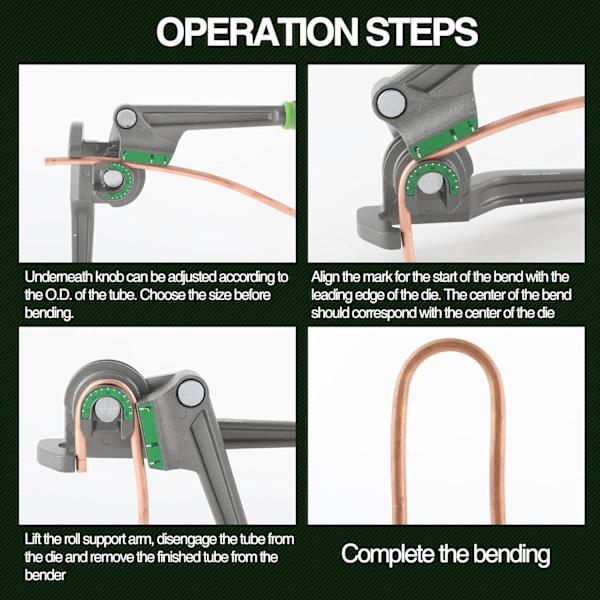 OPERATION STEPS

Underneath knob can be adjusted according to the O.D. of the tube. Choose the size before bending.

Align the mark for the start of the bend with the leading edge of the die. The center of the bend should correspond with the center of the die

Lift the roll support arm, disengage the tube from the die and remove the finished tube from the bender

Complete the bending