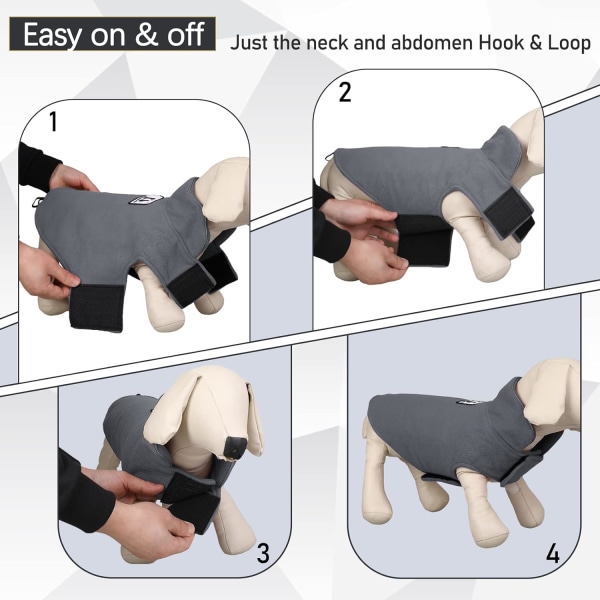 Easy on & off

Just the neck and abdomen Hook & Loop

1

2

3

4