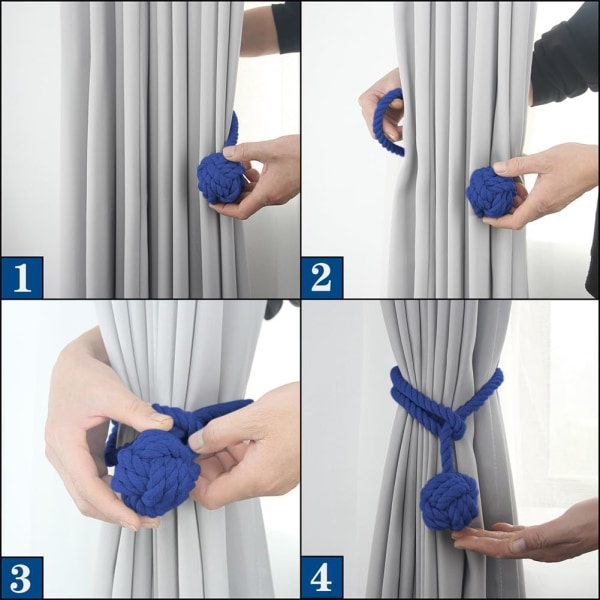 1

2

3

4