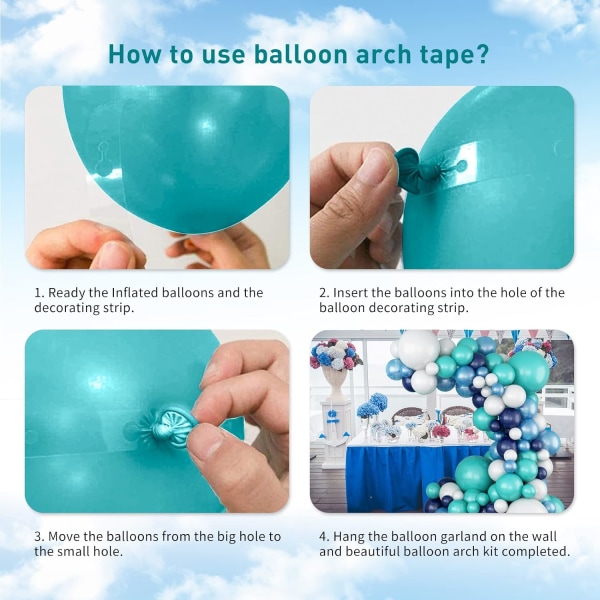 How to use balloon arch tape?

1. Ready the Inflated balloons and the decorating strip.

2. Insert the balloons into the hole of the balloon decorating strip.

3. Move the balloons from the big hole to the small hole.

4. Hang the balloon garland on the wall and beautiful balloon arch kit completed.