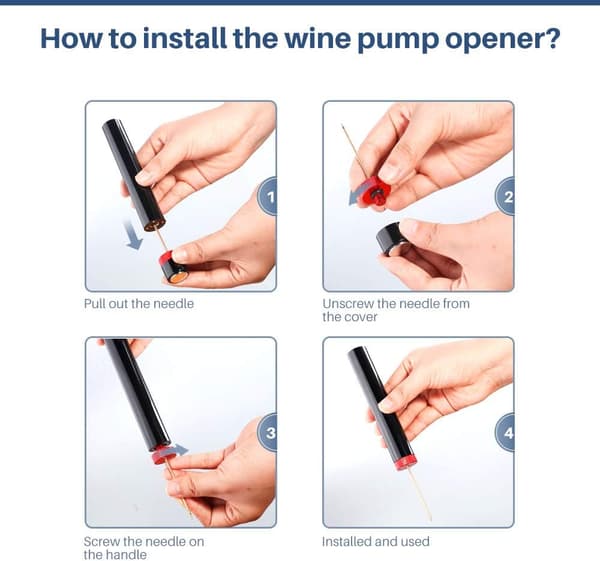 How to install the wine pump opener?

1

Pull out the needle

2

Unscrew the needle from the cover

3

Screw the needle on the handle

4

Installed and used