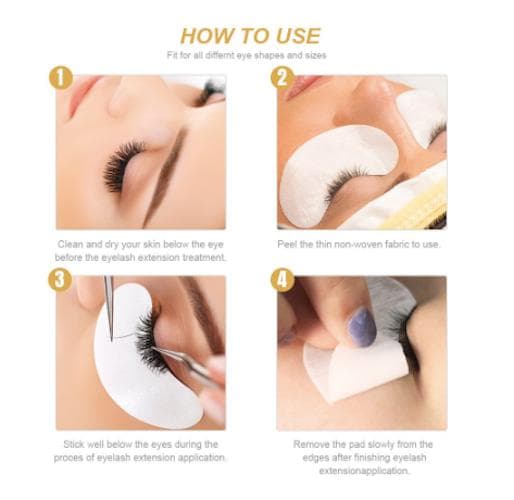 HOW TO USE

Fit for all differnt eye shapes and sizes

1

Clean and dry your skin below the eye before the eyelash extension treatment.

2

Peel the thin non-woven fabric to use.

3

Stick well below the eyes during the proces of eyelash extension application.

4

Remove the pad slowly from the edges after finishing eyelash extensionapplication.