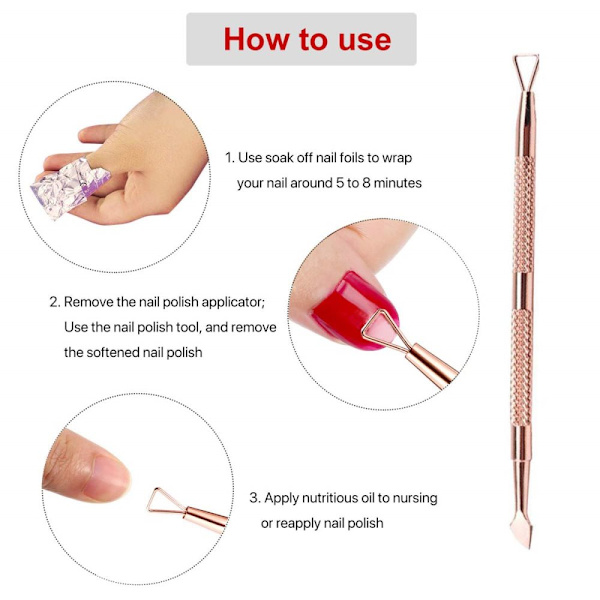 How to use

1. Use soak off nail foils to wrap your nail around 5 to 8 minutes

2. Remove the nail polish applicator; Use the nail polish tool, and remove the softened nail polish

3. Apply nutritious oil to nursing or reapply nail polish