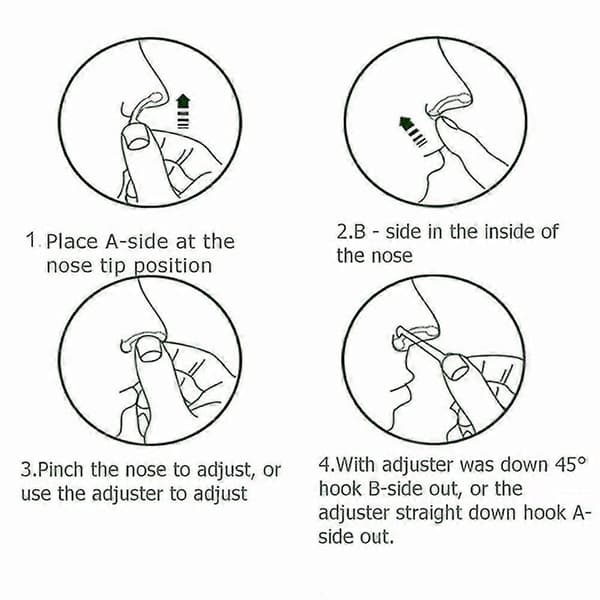 1. Place A-side at the nose tip position

2.B - side in the inside of the nose

3.Pinch the nose to adjust, or use the adjuster to adjust

4.With adjuster was down 45° hook B-side out, or the adjuster straight down hook A-side out.