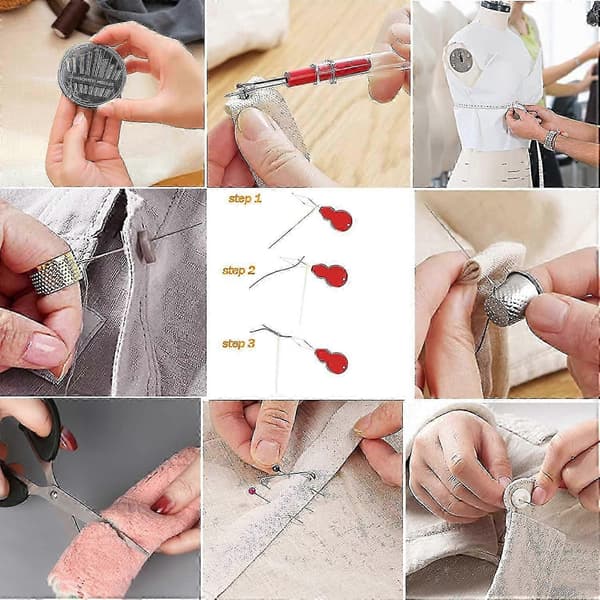 step 1

step 2

step 3