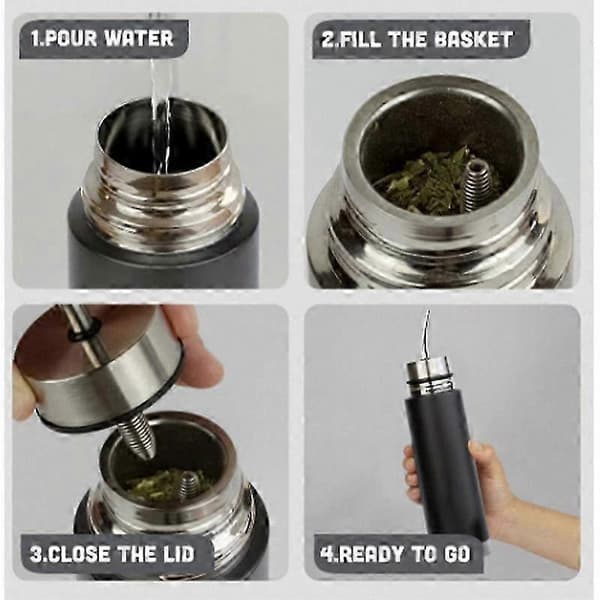 1.POUR WATER

2.FILL THE BASKET

3.CLOSE THE LID

4.READY TO GO