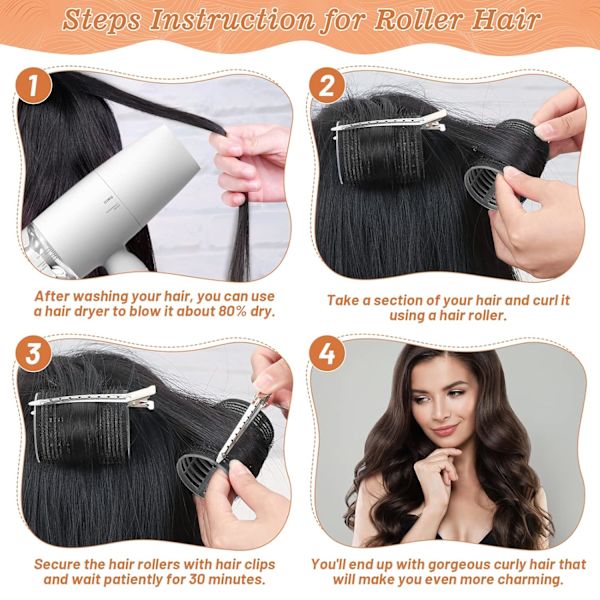 Steps Instruction for Roller Hair

1

After washing your hair, you can use a hair dryer to blow it about 80% dry.

2

Take a section of your hair and curl it using a hair roller.

3

Secure the hair rollers with hair clips and wait patiently for 30 minutes.

4

You'll end up with gorgeous curly hair that will make you even more charming.