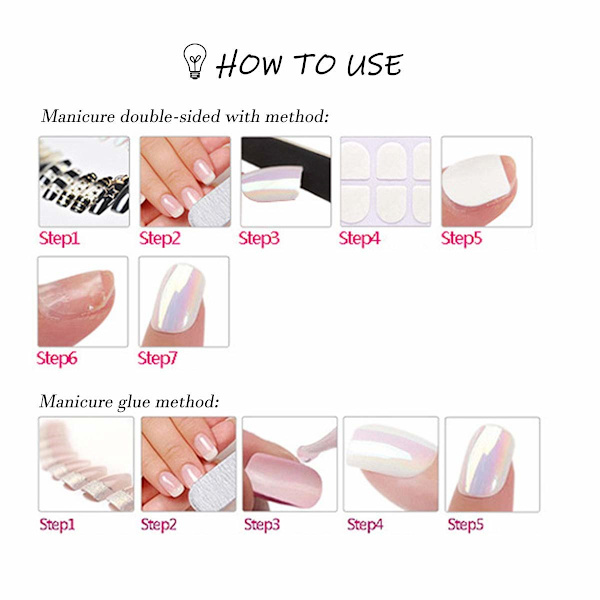 HOW TO USE

Manicure double-sided with method:

Step1 Step2 Step3 Step4 Step5

Step6 Step7

Manicure glue method:

Step1 Step2 Step3 Step4 Step5