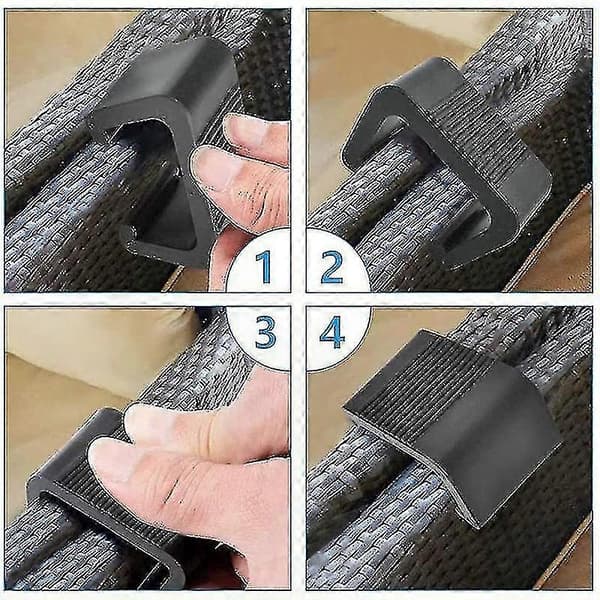 1
2
3
4