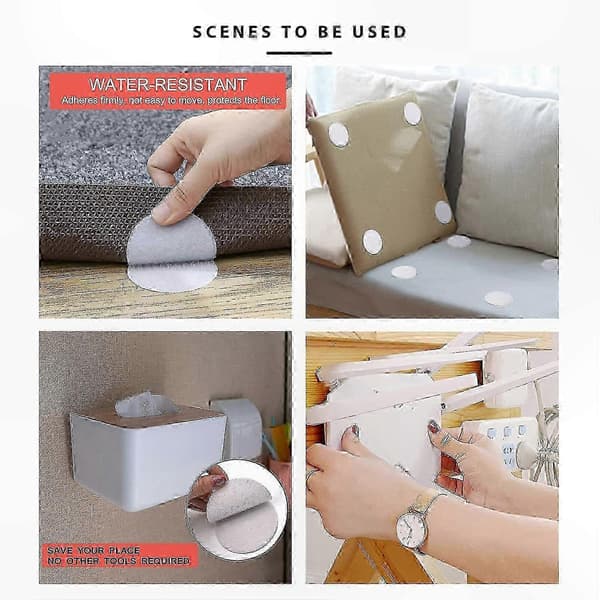 SCENES TO BE USED

WATER-RESISTANT
Adheres firmly, not easy to move, protects the floor.

SAVE YOUR PLACE
NO OTHER TOOLS REQUIRED