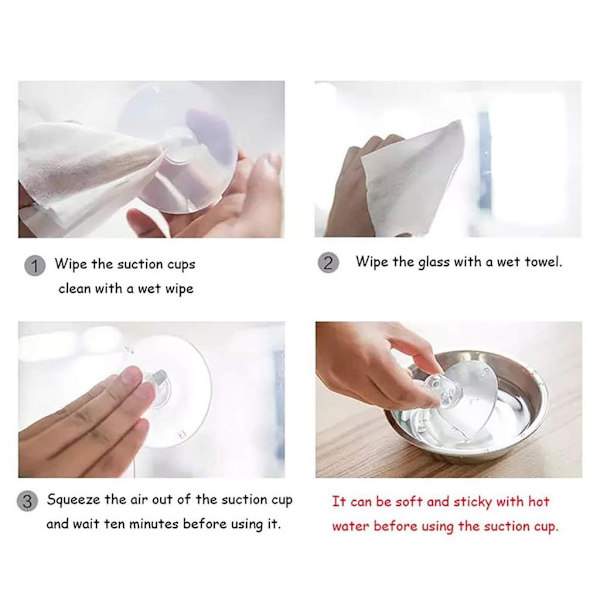 1 Wipe the suction cups clean with a wet wipe

2 Wipe the glass with a wet towel.

3 Squeeze the air out of the suction cup and wait ten minutes before using it.

It can be soft and sticky with hot water before using the suction cup.