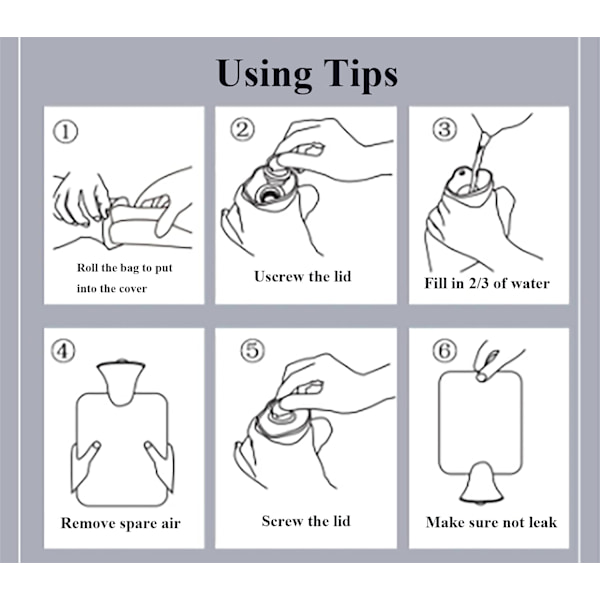 Using Tips

①
Roll the bag to put into the cover

②
Uscrew the lid

③
Fill in 2/3 of water

④
Remove spare air

⑤
Screw the lid

⑥
Make sure not leak