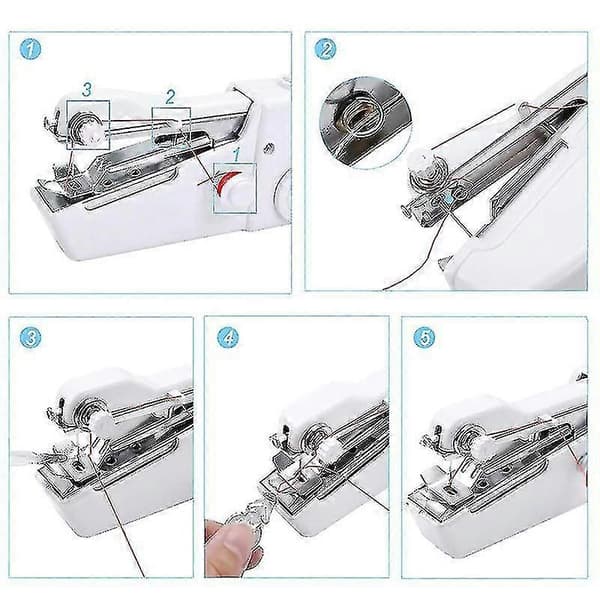 1
3
2
1
2
3
4
5