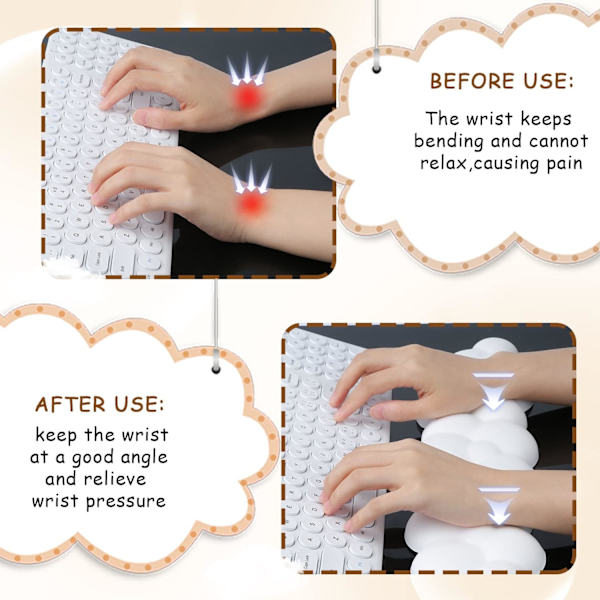 BEFORE USE:

The wrist keeps bending and cannot relax,causing pain

AFTER USE:

keep the wrist at a good angle and relieve wrist pressure