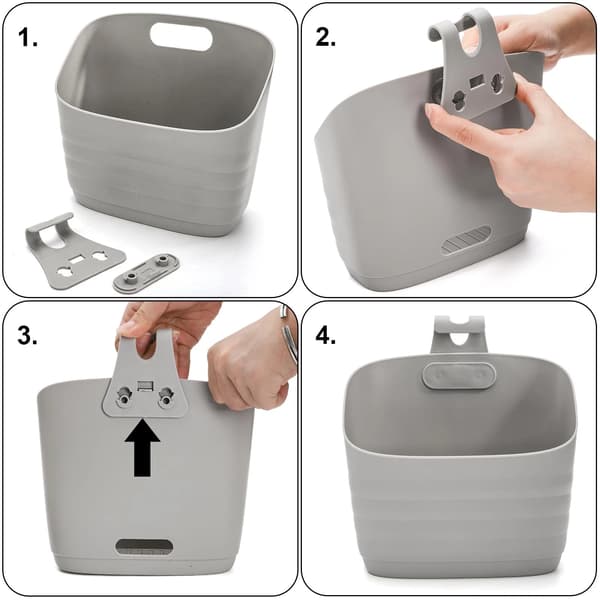 1.

2.

3.

4.