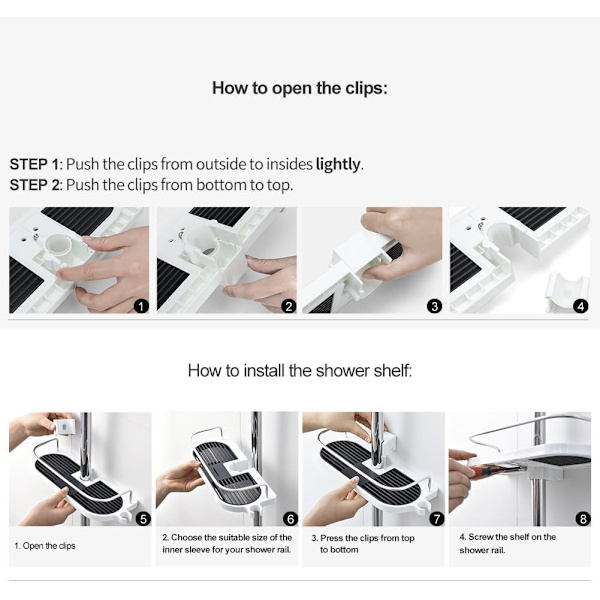 How to open the clips:

STEP 1: Push the clips from outside to insides lightly.
STEP 2: Push the clips from bottom to top.

1 2 3 4

How to install the shower shelf:

5 6 7 8

1. Open the clips

2. Choose the suitable size of the inner sleeve for your shower rail.

3. Press the clips from top to bottom

4. Screw the shelf on the shower rail.