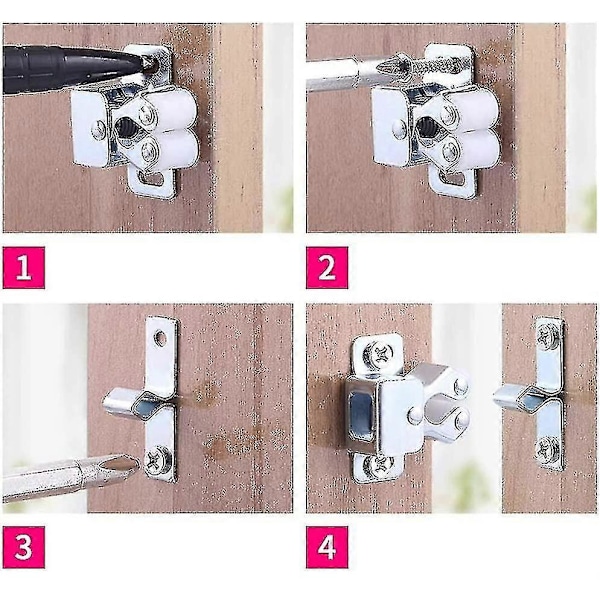 1

2

3

4