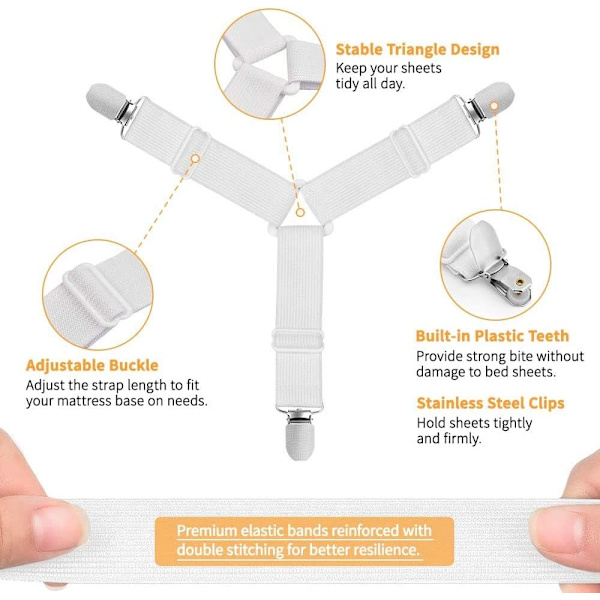 Stable Triangle Design
Keep your sheets tidy all day.

Adjustable Buckle
Adjust the strap length to fit your mattress base on needs.

Built-in Plastic Teeth
Provide strong bite without damage to bed sheets.

Stainless Steel Clips
Hold sheets tightly and firmly.

Premium elastic bands reinforced with double stitching for better resilience.