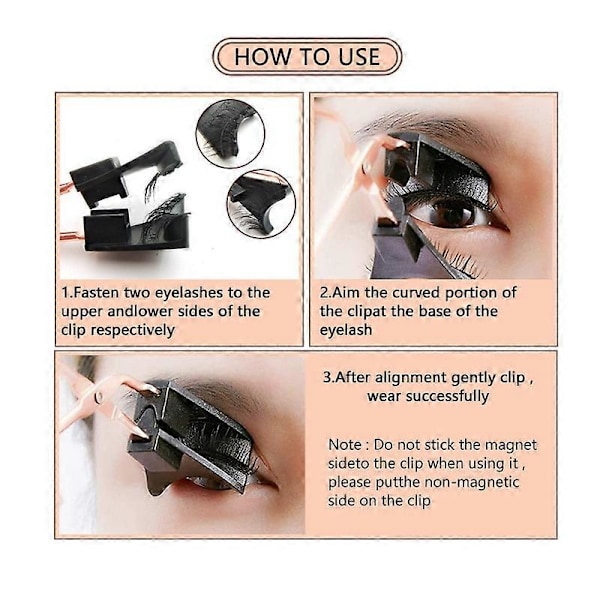 HOW TO USE

1.Fasten two eyelashes to the upper andlower sides of the clip respectively

2.Aim the curved portion of the clipat the base of the eyelash

3.After alignment gently clip , wear successfully

Note : Do not stick the magnet sideto the clip when using it , please putthe non-magnetic side on the clip