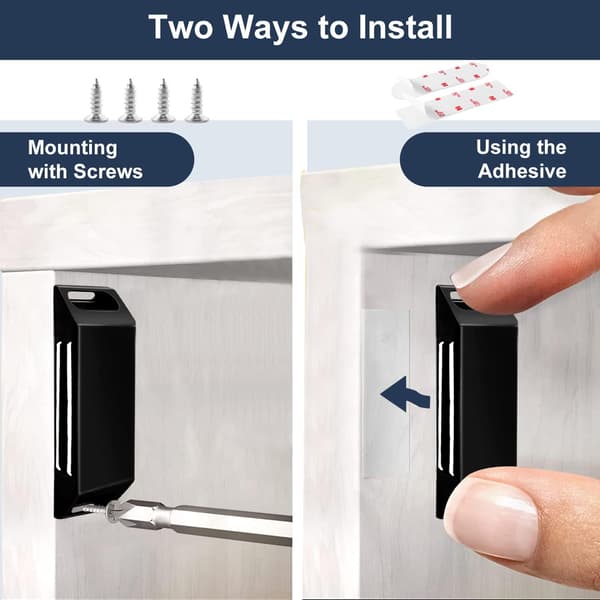 Two Ways to Install

Mounting with Screws

Using the Adhesive