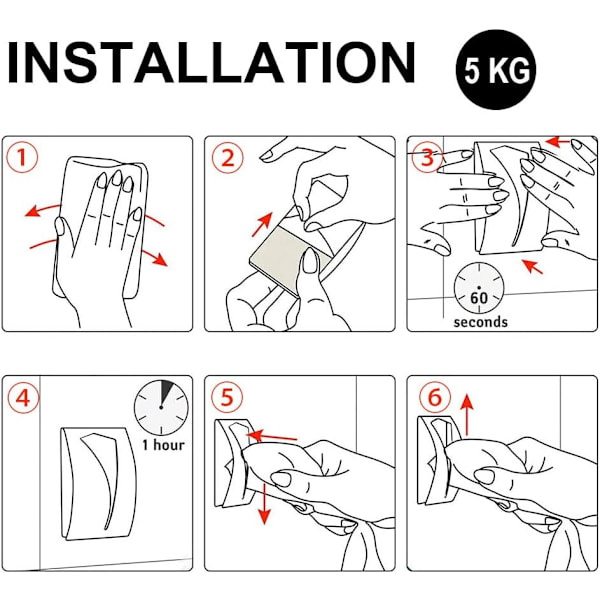 INSTALLATION

5 KG

1

2

3

60

seconds

4

1 hour

5

6