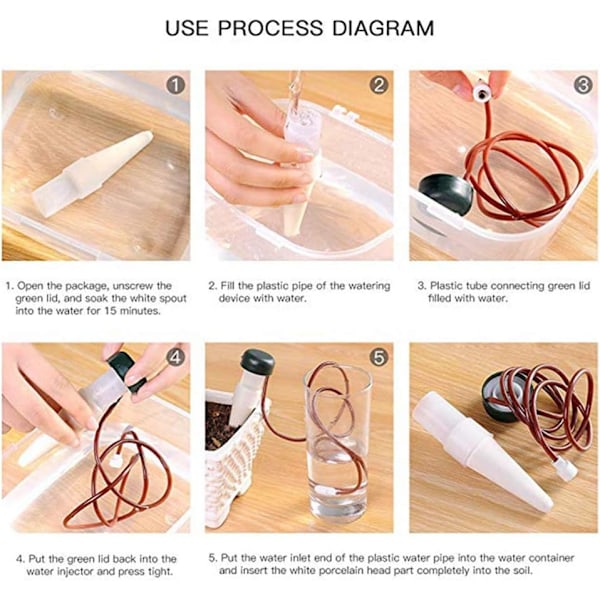 USE PROCESS DIAGRAM

1

2

3

1. Open the package, unscrew the green lid, and soak the white spout into the water for 15 minutes.

2. Fill the plastic pipe of the watering device with water.

3. Plastic tube connecting green lid filled with water.

4

5

4. Put the green lid back into the water injector and press tight.

5. Put the water inlet end of the plastic water pipe into the water container and insert the white porcelain head part completely into the soil.