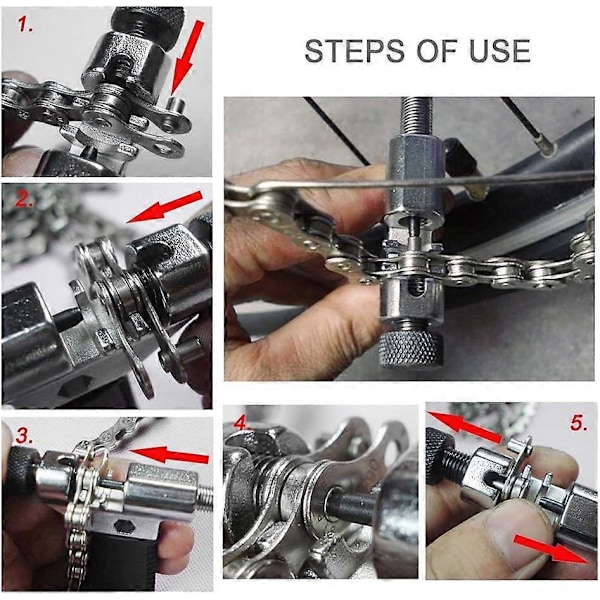 1.

STEPS OF USE

2.

3.

4.

5.