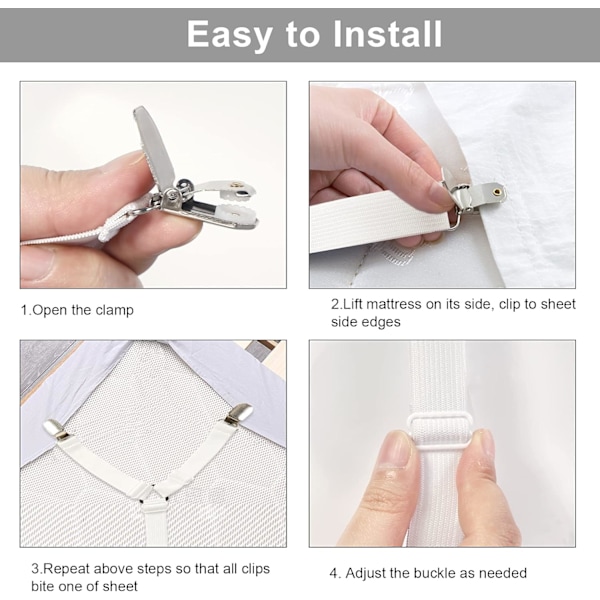 Easy to Install

1.Open the clamp

2.Lift mattress on its side, clip to sheet side edges

3.Repeat above steps so that all clips bite one of sheet

4. Adjust the buckle as needed