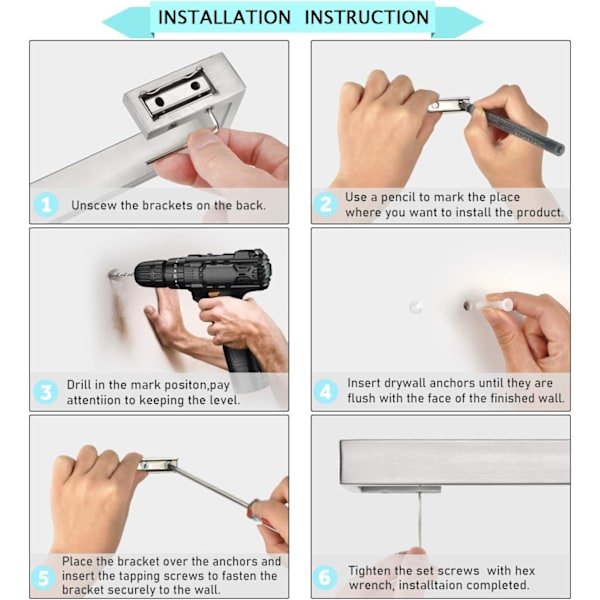 INSTALLATION INSTRUCTION

1 Unscew the brackets on the back.

2 Use a pencil to mark the place where you want to install the product.

3 Drill in the mark positon,pay attentiion to keeping the level.

4 Insert drywall anchors until they are flush with the face of the finished wall.

5 Place the bracket over the anchors and insert the tapping screws to fasten the bracket securely to the wall.

6 Tighten the set screws with hex wrench, installtaion completed.