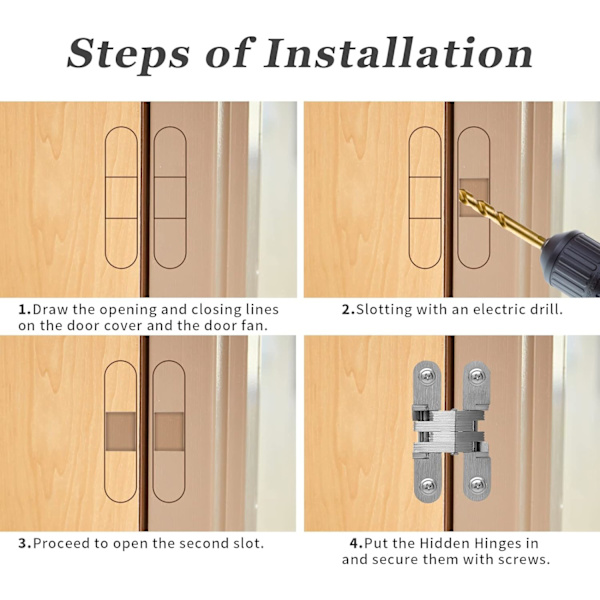 Steps of Installation

1.Draw the opening and closing lines on the door cover and the door fan.

2.Slotting with an electric drill.

3.Proceed to open the second slot.

4.Put the Hidden Hinges in and secure them with screws.