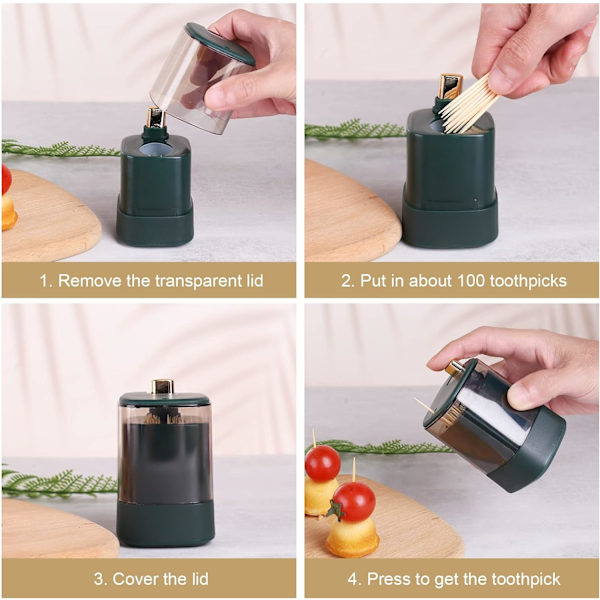 1. Remove the transparent lid

2. Put in about 100 toothpicks

3. Cover the lid

4. Press to get the toothpick