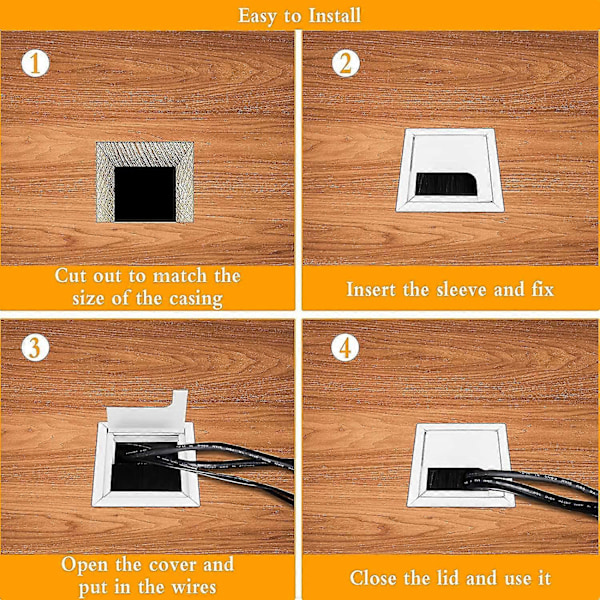 Easy to Install

1

Cut out to match the size of the casing

2

Insert the sleeve and fix

3

Open the cover and put in the wires

4

Close the lid and use it