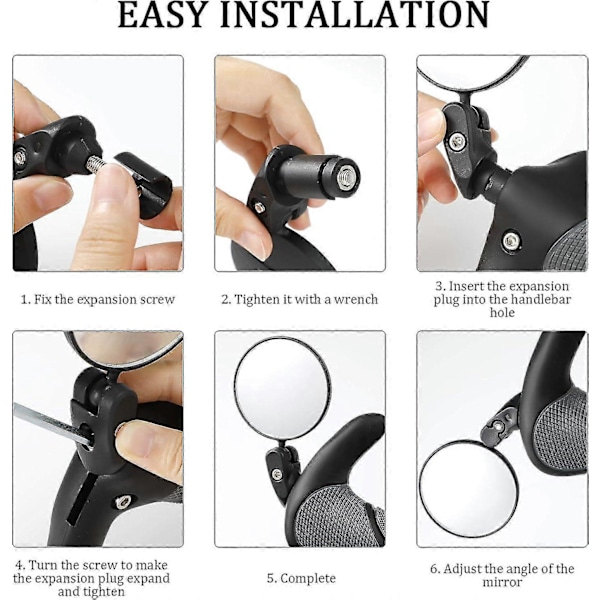 EASY INSTALLATION

1. Fix the expansion screw

2. Tighten it with a wrench

3. Insert the expansion plug into the handlebar hole

4. Turn the screw to make the expansion plug expand and tighten

5. Complete

6. Adjust the angle of the mirror