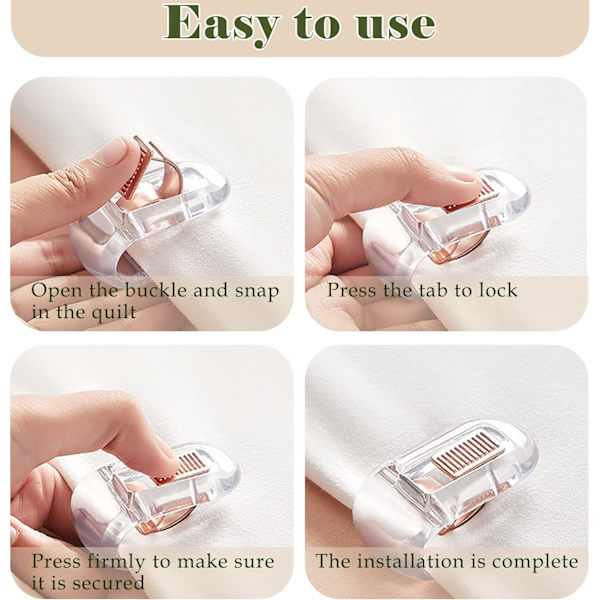 Easy to use

Open the buckle and snap in the quilt

Press the tab to lock

Press firmly to make sure it is secured

The installation is complete