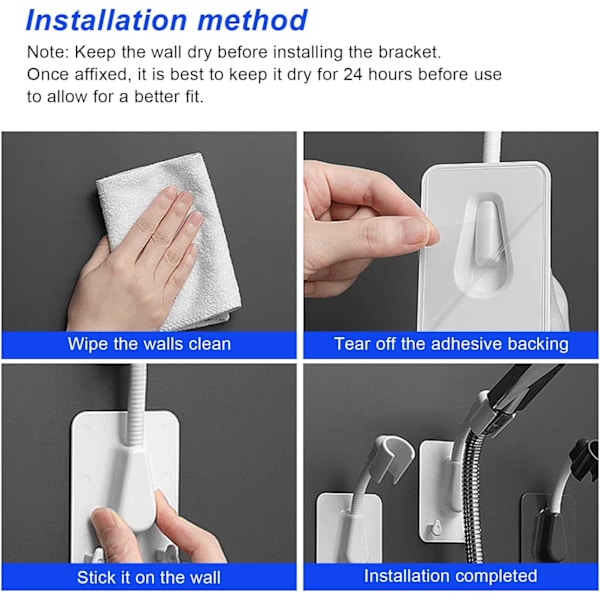 Installation method

Note: Keep the wall dry before installing the bracket. Once affixed, it is best to keep it dry for 24 hours before use to allow for a better fit.

Wipe the walls clean

Tear off the adhesive backing

Stick it on the wall

Installation completed