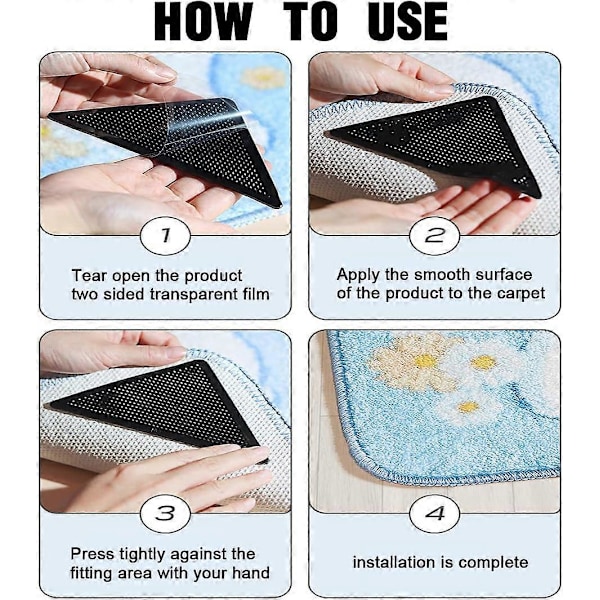 HOW TO USE

1

Tear open the product two sided transparent film

2

Apply the smooth surface of the product to the carpet

3

Press tightly against the fitting area with your hand

4

installation is complete