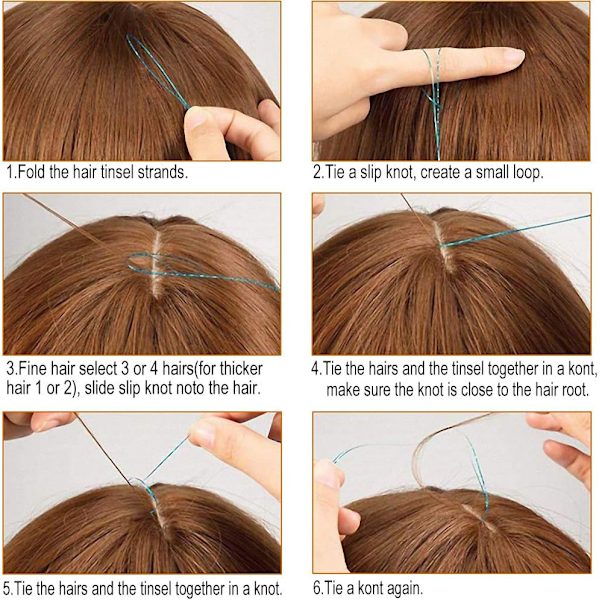 1.Fold the hair tinsel strands.

2.Tie a slip knot, create a small loop.

3.Fine hair select 3 or 4 hairs(for thicker hair 1 or 2), slide slip knot noto the hair.

4.Tie the hairs and the tinsel together in a kont, make sure the knot is close to the hair root.

5.Tie the hairs and the tinsel together in a knot.

6.Tie a kont again.