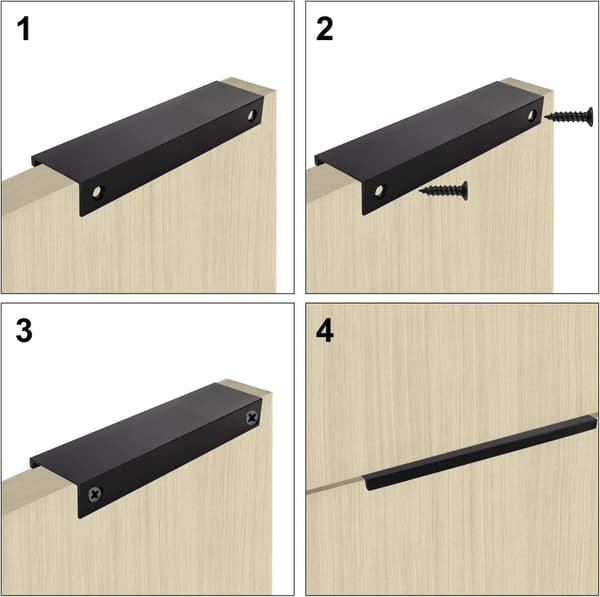 1

2

3

4