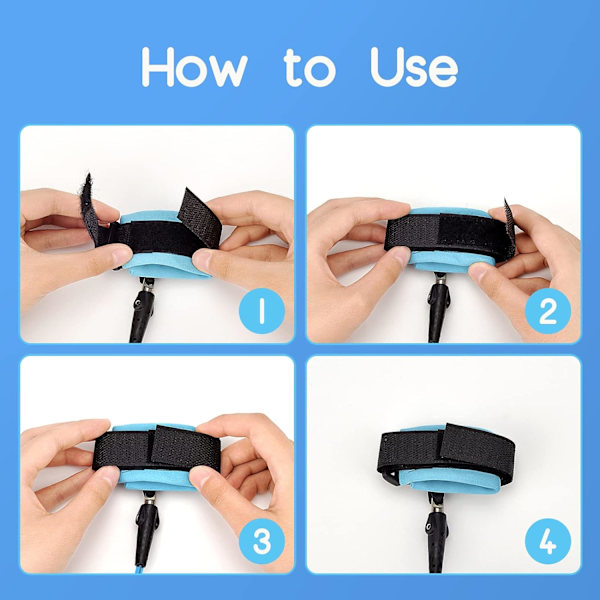 How to Use

1

2

3

4