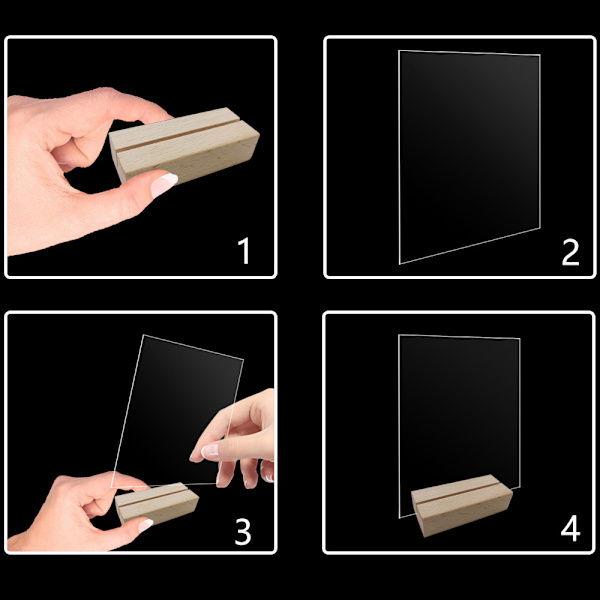 1

2

3

4