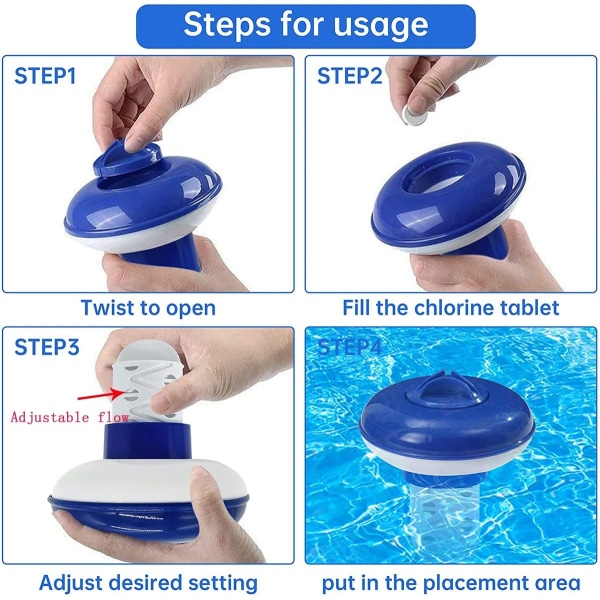 Steps for usage

STEP1

Twist to open

STEP2

Fill the chlorine tablet

STEP3

Adjustable flow

Adjust desired setting

STEP4

put in the placement area