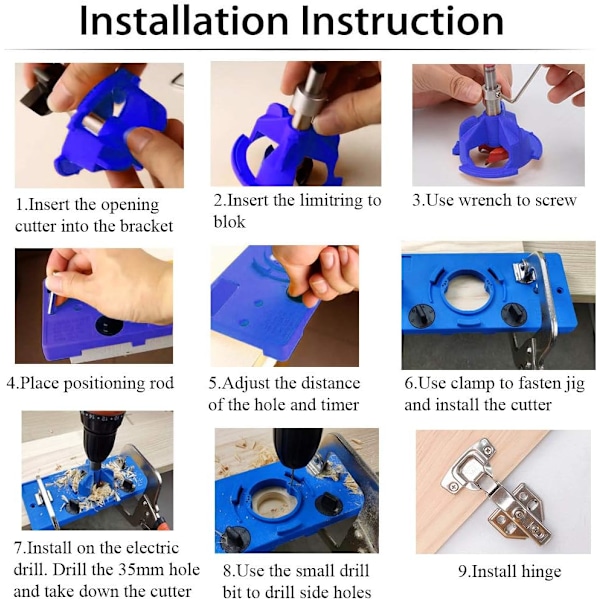 Installation Instruction

1.Insert the opening cutter into the bracket

2.Insert the limitring to blok

3.Use wrench to screw

4.Place positioning rod

5.Adjust the distance of the hole and timer

6.Use clamp to fasten jig and install the cutter

7.Install on the electric drill. Drill the 35mm hole and take down the cutter

8.Use the small drill bit to drill side holes

9.Install hinge